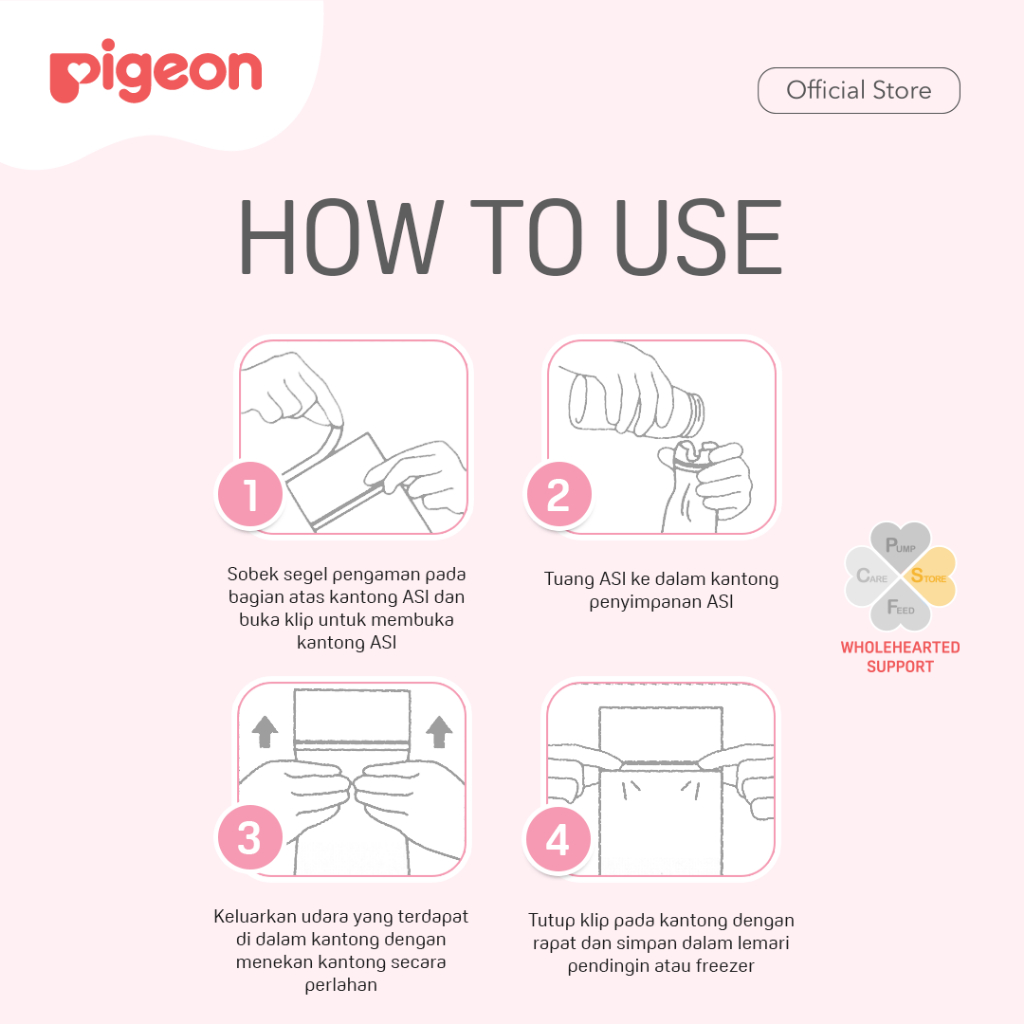 pigeon

Official Store

HOW TO USE

1

Sobek segel pengaman pada bagian atas kantong ASI dan buka klip untuk membuka kantong ASI

2

Tuang ASI ke dalam kantong penyimpanan ASI

PUMP
CARE
STORE
FEED

WHOLEHEARTED SUPPORT

3

Keluarkan udara yang terdapat di dalam kantong dengan menekan kantong secara perlahan

4

Tutup klip pada kantong dengan rapat dan simpan dalam lemari pendingin atau freezer