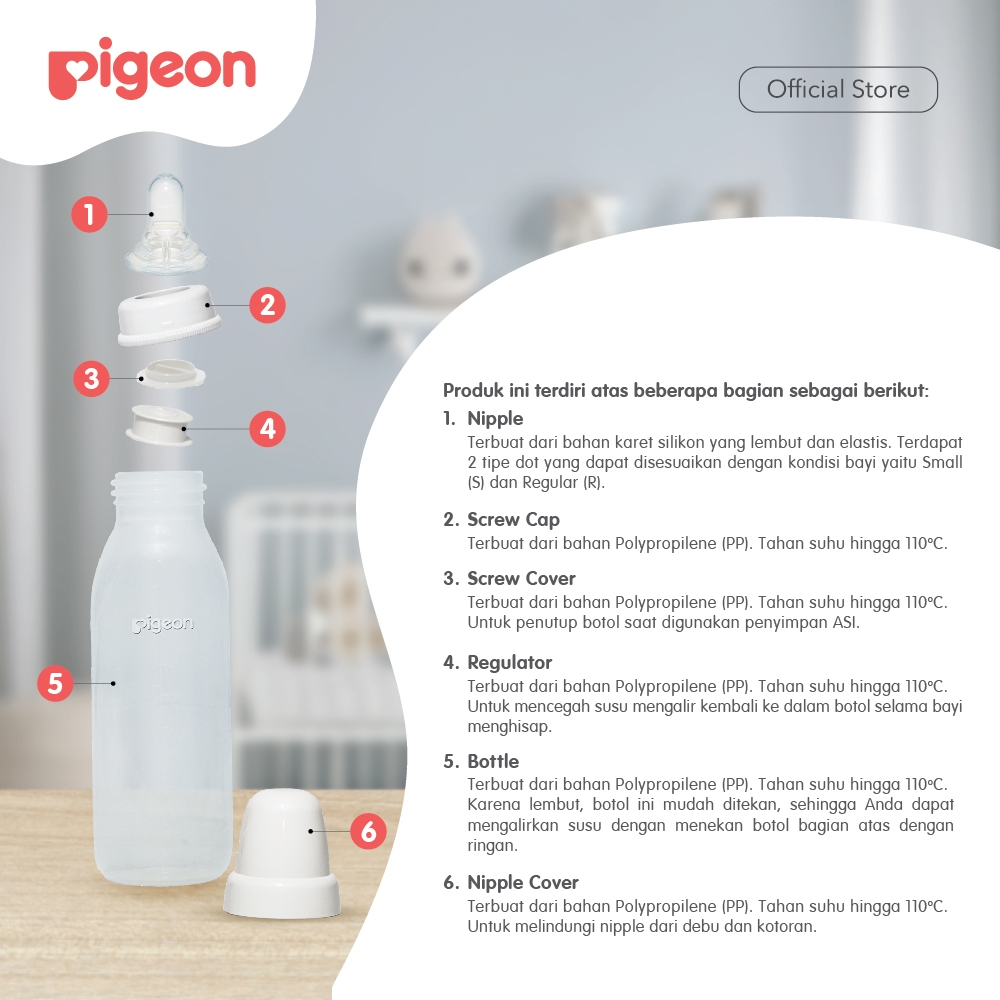 pigeon

Official Store

1
2
3
4
pigeon
5
6

Produk ini terdiri atas beberapa bagian sebagai berikut:

1. Nipple
Terbuat dari bahan karet silikon yang lembut dan elastis. Terdapat 2 tipe dot yang dapat disesuaikan dengan kondisi bayi yaitu Small (S) dan Regular (R).

2. Screw Cap
Terbuat dari bahan Polypropilene (PP). Tahan suhu hingga 110°C.

3. Screw Cover
Terbuat dari bahan Polypropilene (PP). Tahan suhu hingga 110°C. Untuk penutup botol saat digunakan penyimpan ASI.

4. Regulator
Terbuat dari bahan Polypropilene (PP). Tahan suhu hingga 110°C. Untuk mencegah susu mengalir kembali ke dalam botol selama bayi menghisap.

5. Bottle
Terbuat dari bahan Polypropilene (PP). Tahan suhu hingga 110°C. Karena lembut, botol ini mudah ditekan, sehingga Anda dapat mengalirkan susu dengan menekan botol bagian atas dengan ringan.

6. Nipple Cover
Terbuat dari bahan Polypropilene (PP). Tahan suhu hingga 110°C. Untuk melindungi nipple dari debu dan kotoran.